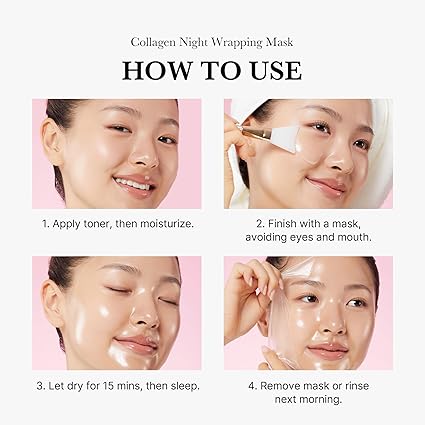 Collagen Night Wrapping Mask

HOW TO USE

1. Apply toner, then moisturize.

2. Finish with a mask, avoiding eyes and mouth.

3. Let dry for 15 mins, then sleep.

4. Remove mask or rinse next morning.